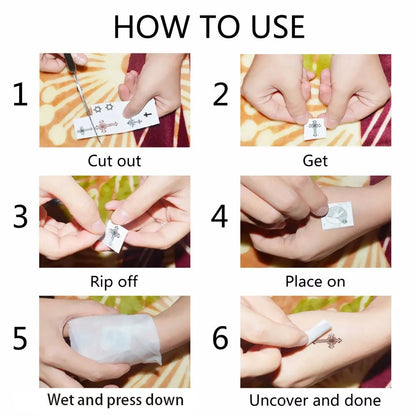 HOW TO USE

1

Cut out

2

Get

3

Rip off

4

Place on

5

Wet and press down

6

Uncover and done